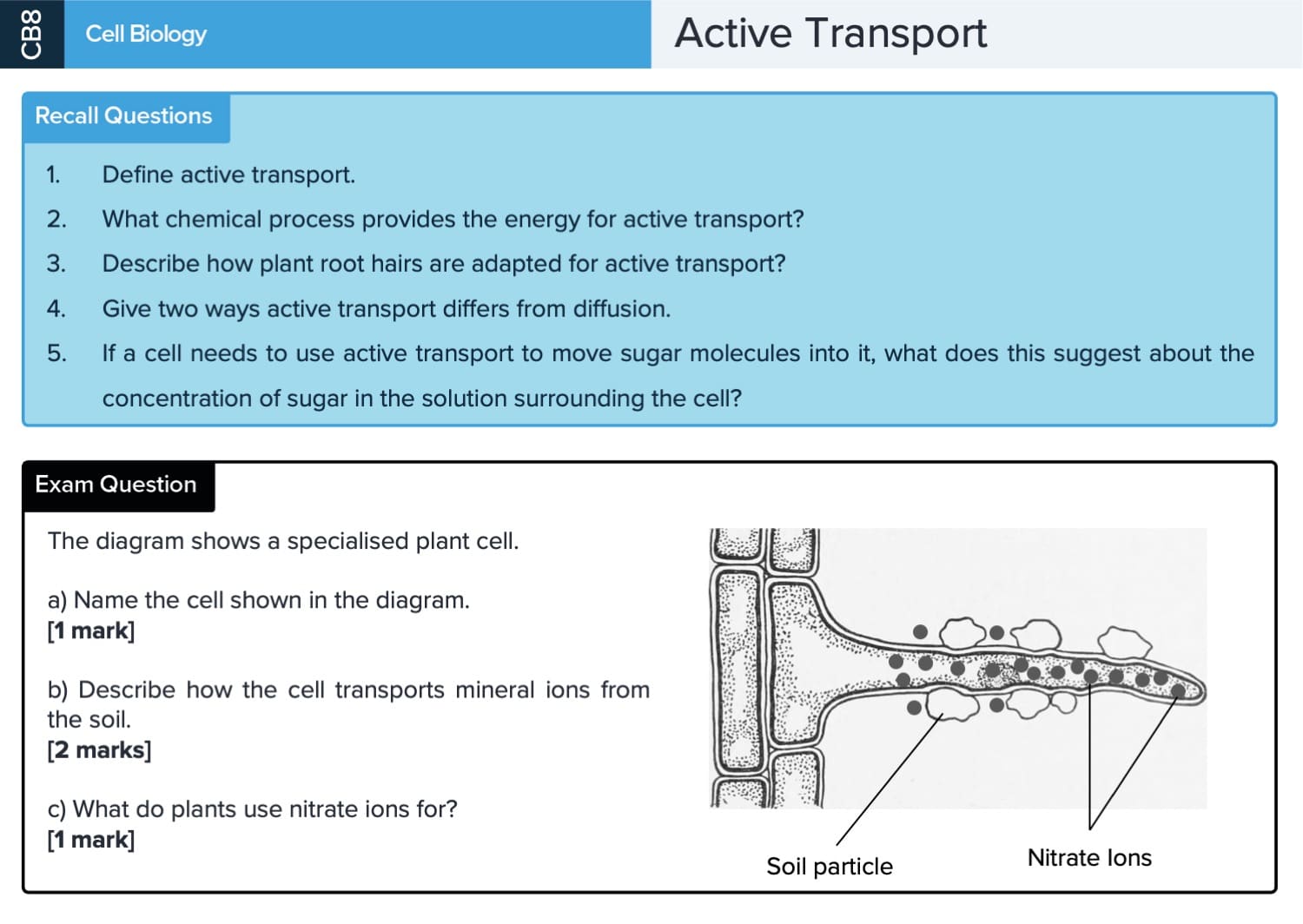 CB8

Cell Biology

Active Transport

Recall Questions

1. Define active transport.

2. What chemical process provides the energy for active transport?

3. Describe how plant root hairs are adapted for active transport?

4. Give two ways active transport differs from diffusion.

5. If a cell needs to use active transport to move sugar molecules into it, what does this suggest about the concentration of sugar in the solution surrounding the cell?

Exam Question

The diagram shows a specialised plant cell.

a) Name the cell shown in the diagram.
[1 mark]

b) Describe how the cell transports mineral ions from the soil.
[2 marks]

c) What do plants use nitrate ions for?
[1 mark]

Soil particle

Nitrate Ions