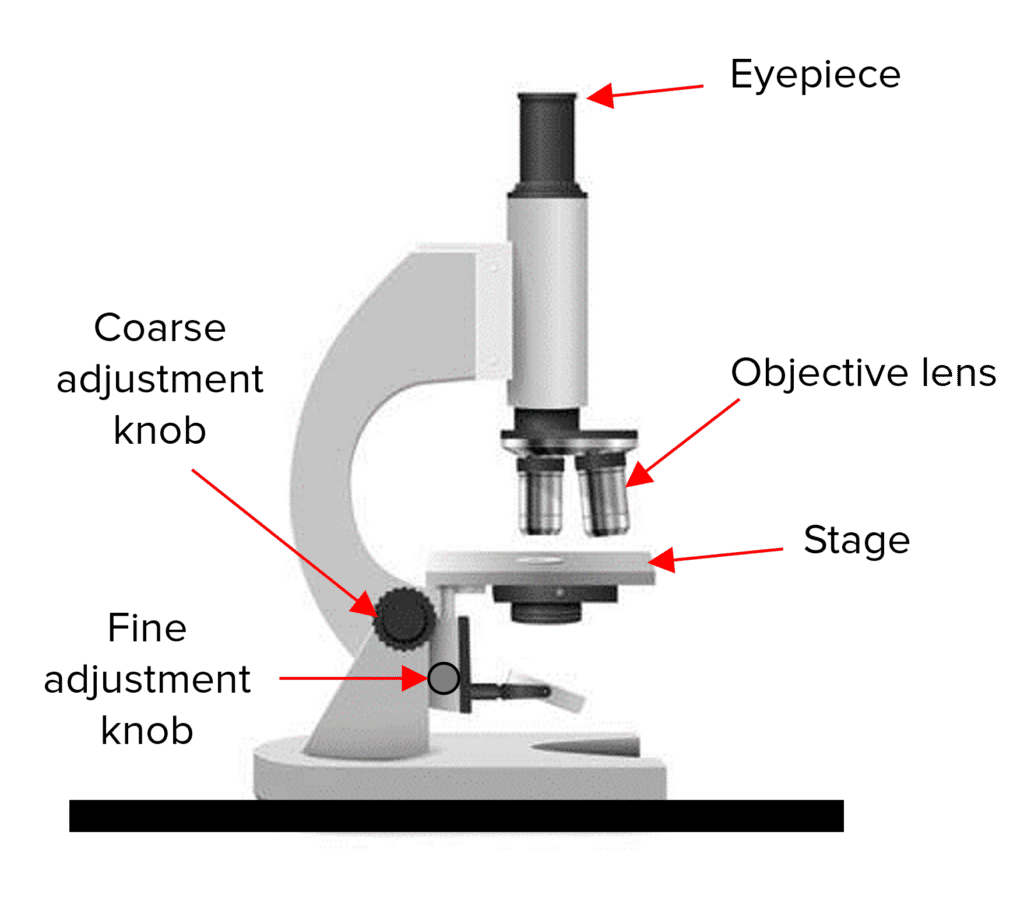 Eyepiece

Coarse adjustment knob

Objective lens

Stage

Fine adjustment knob