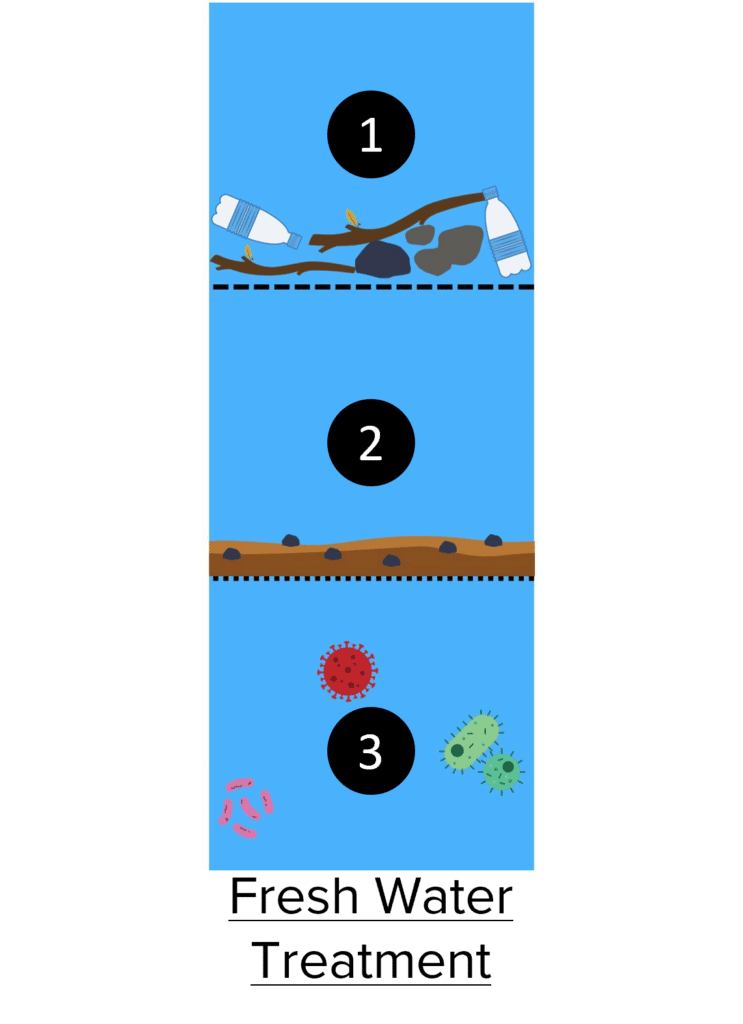 1

2

3

Fresh Water Treatment